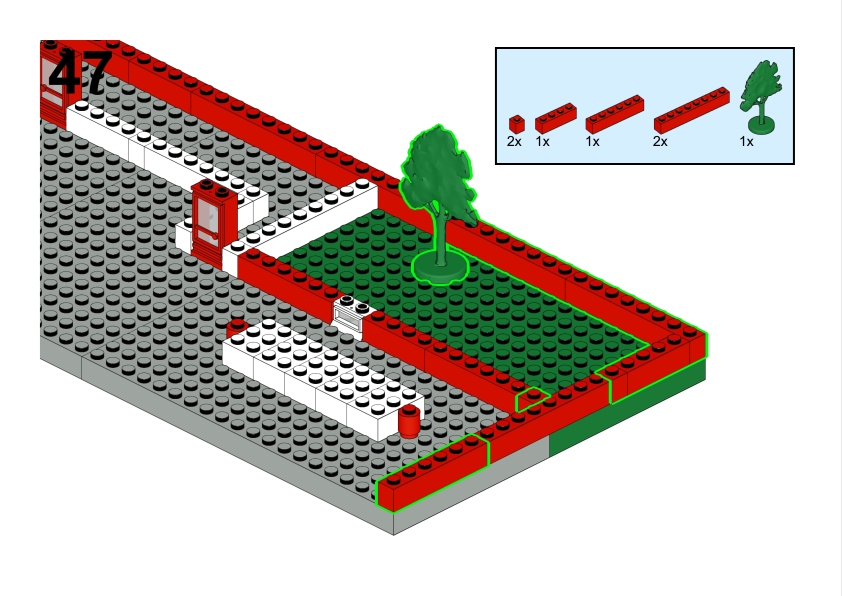 47

2x 1x 1x 2x 1x