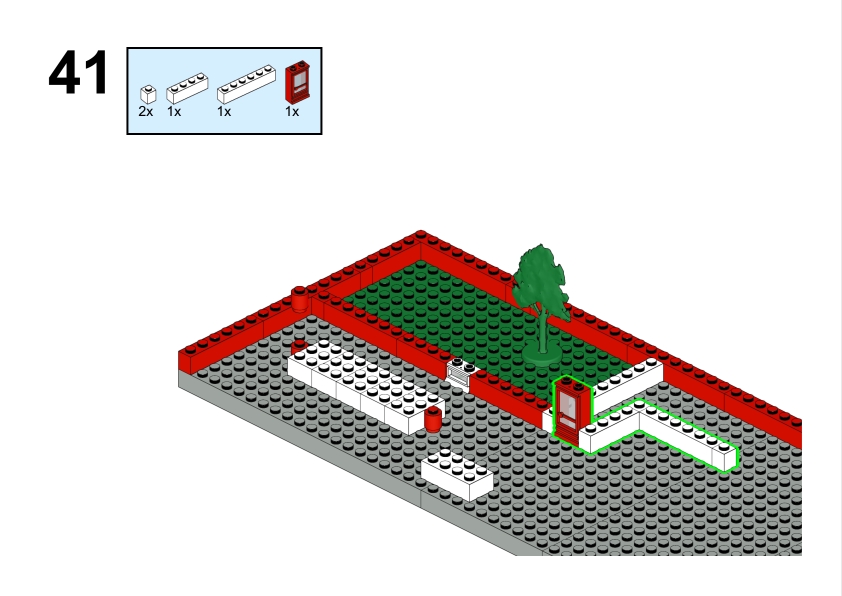 41

2x 1x 1x 1x