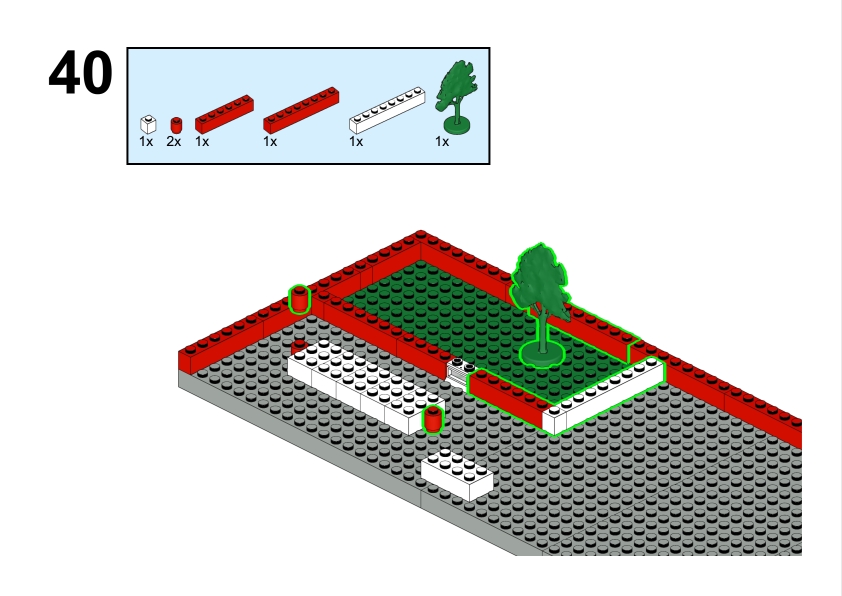 40

1x 2x 1x 1x 1x 1x