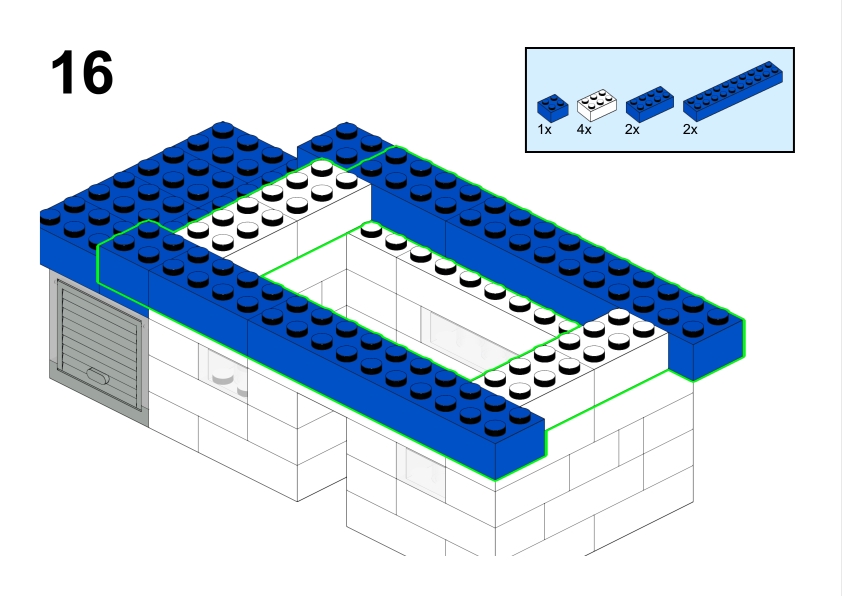 16

1x 4x 2x 2x