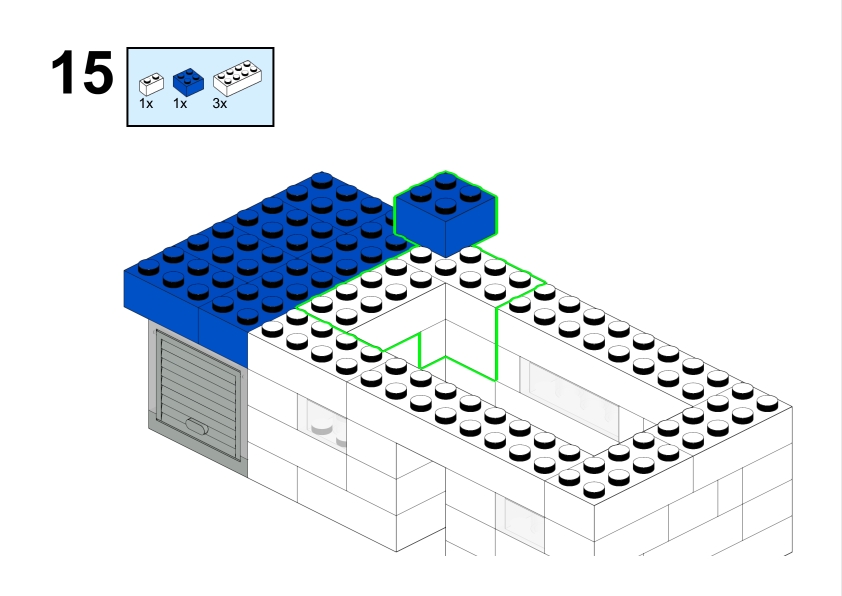 15

1x 1x 3x