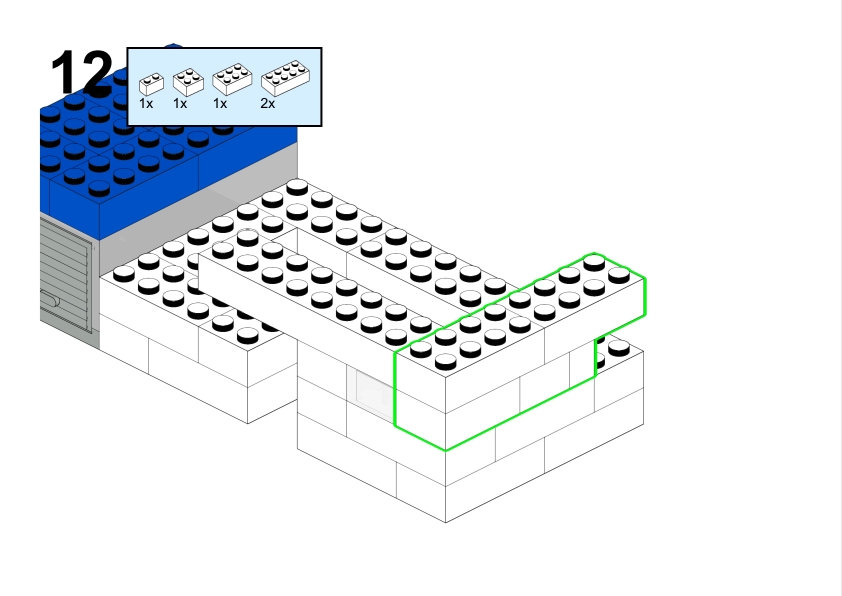 12

1x 1x 1x 2x