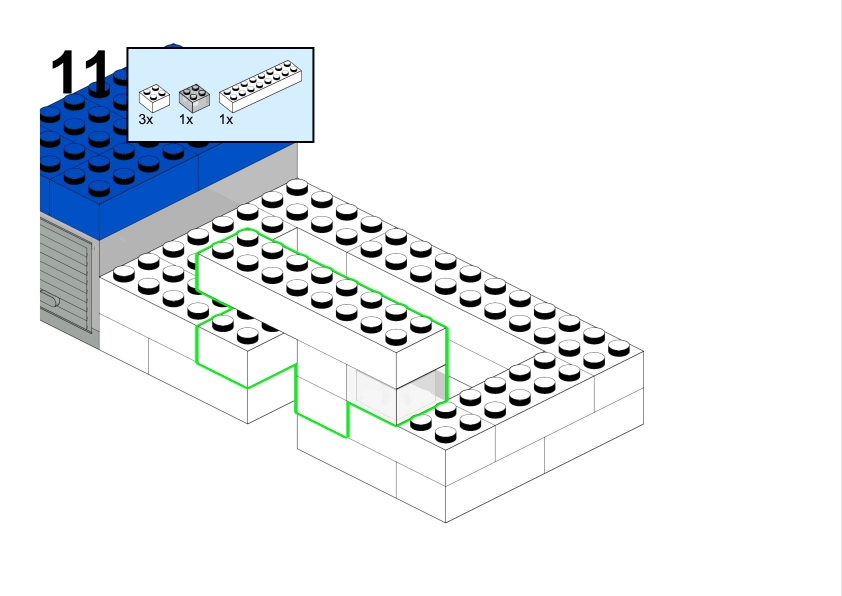 11

3x 1x 1x