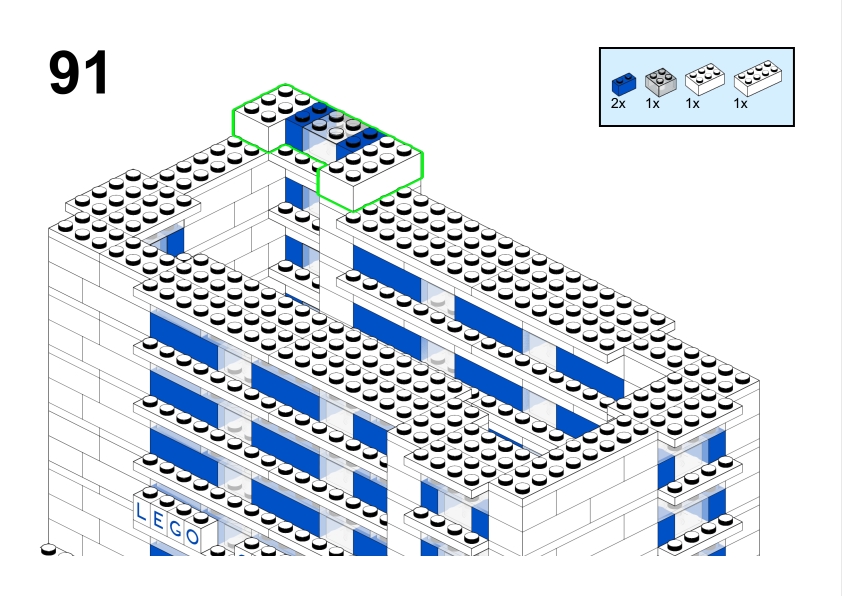 91

2x 1x 1x 1x

LEGO