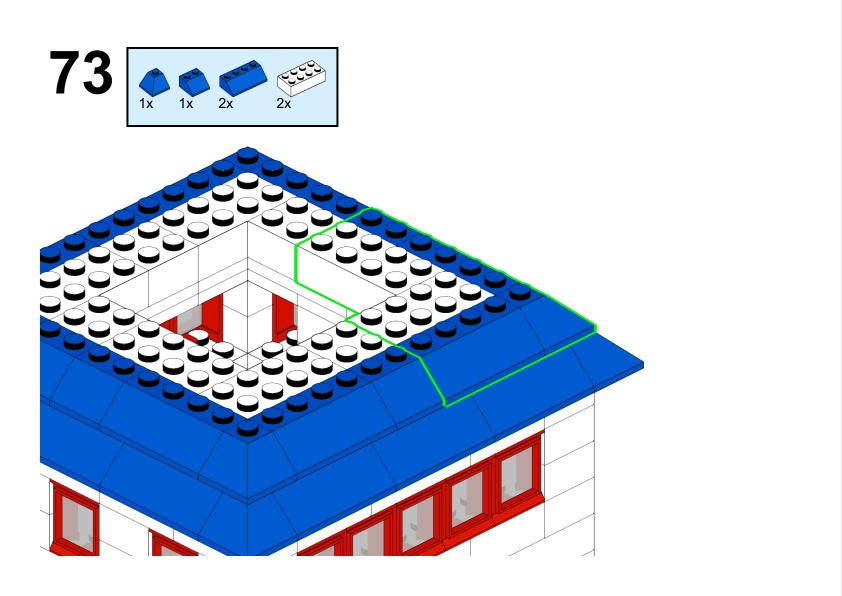 73

1x 1x 2x 2x