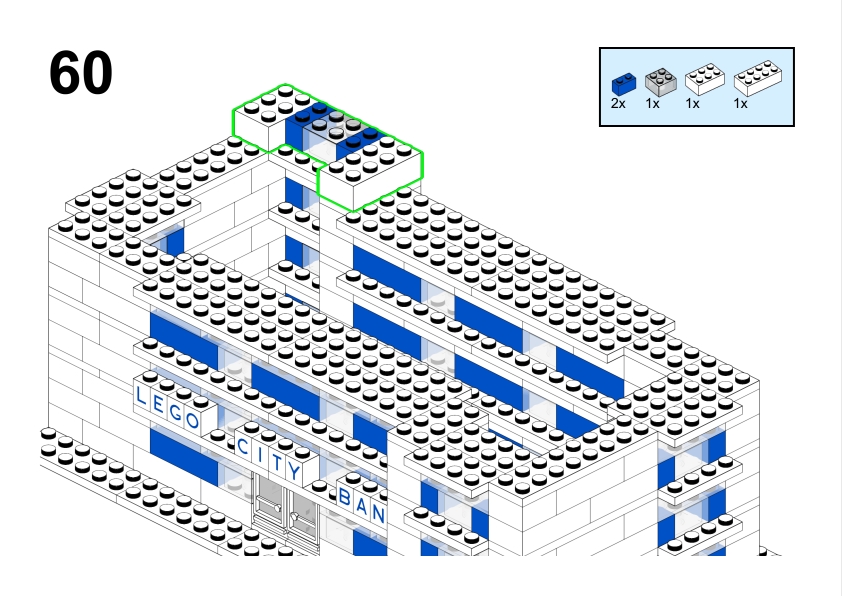 60

2x 1x 1x 1x

LEGO
CITY
BAN