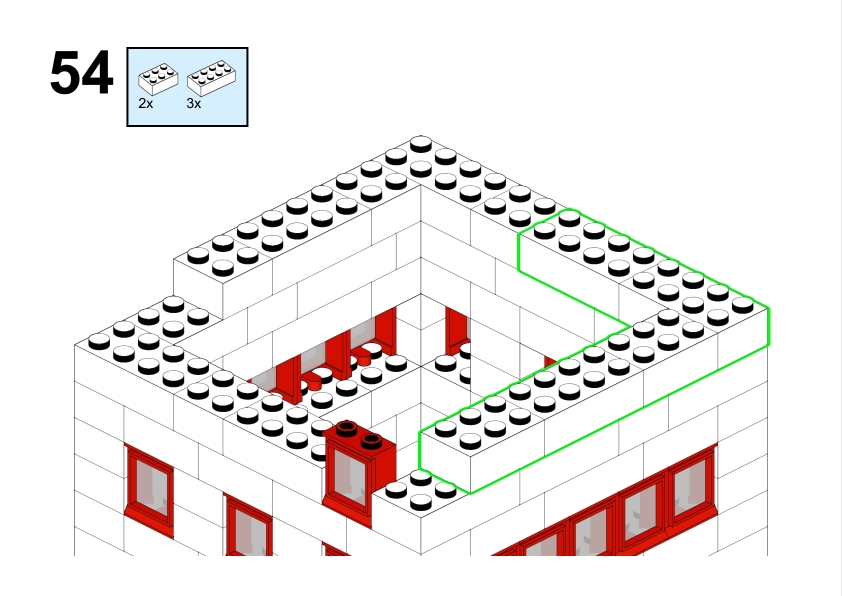 54

2x 3x