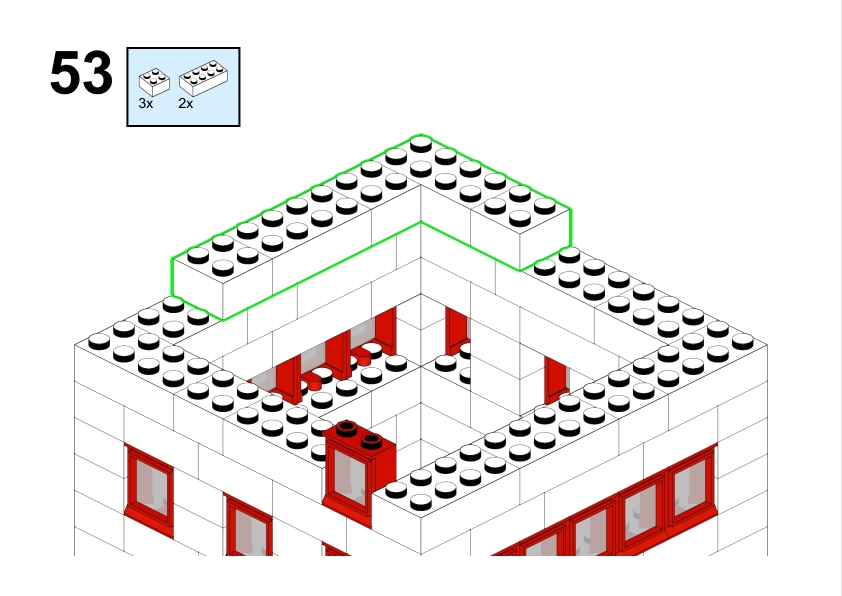 53

3x 2x