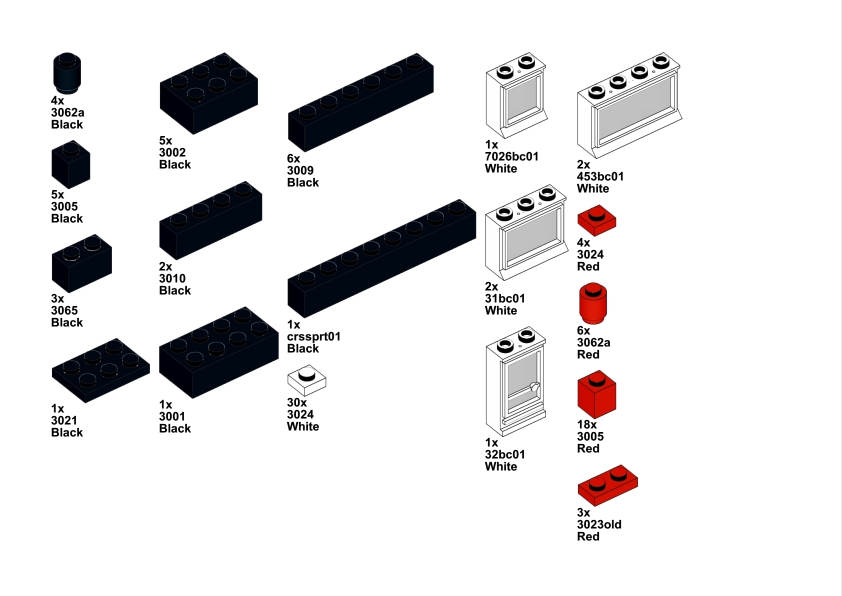 4x
3062a
Black

5x
3005
Black

3x
3065
Black

1x
3021
Black

5x
3002
Black

2x
3010
Black

1x
3001
Black

6x
3009
Black

1x
crssprt01
Black

30x
3024
White

1x
7026bc01
White

2x
31bc01
White

1x
32bc01
White

2x
453bc01
White

4x
3024
Red

6x
3062a
Red

18x
3005
Red

3x
3023old
Red