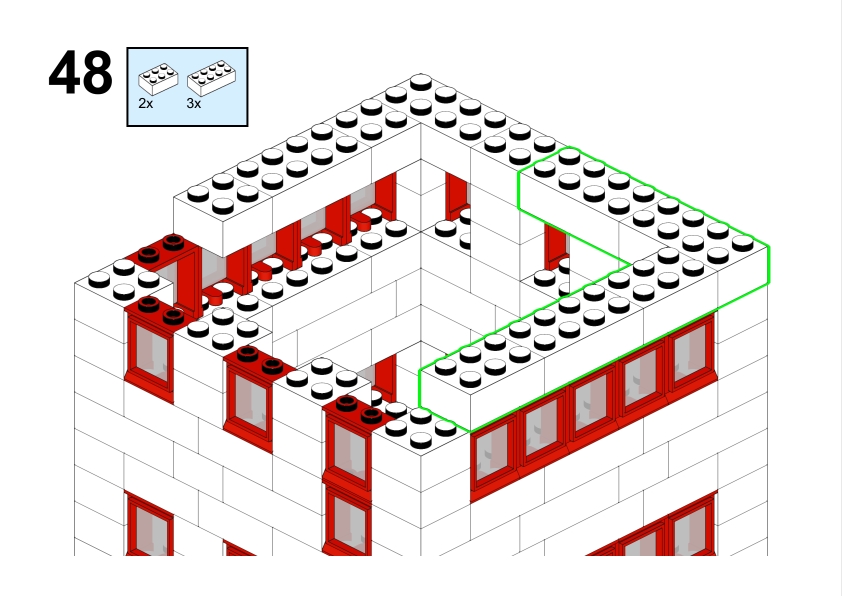 48

2x 3x