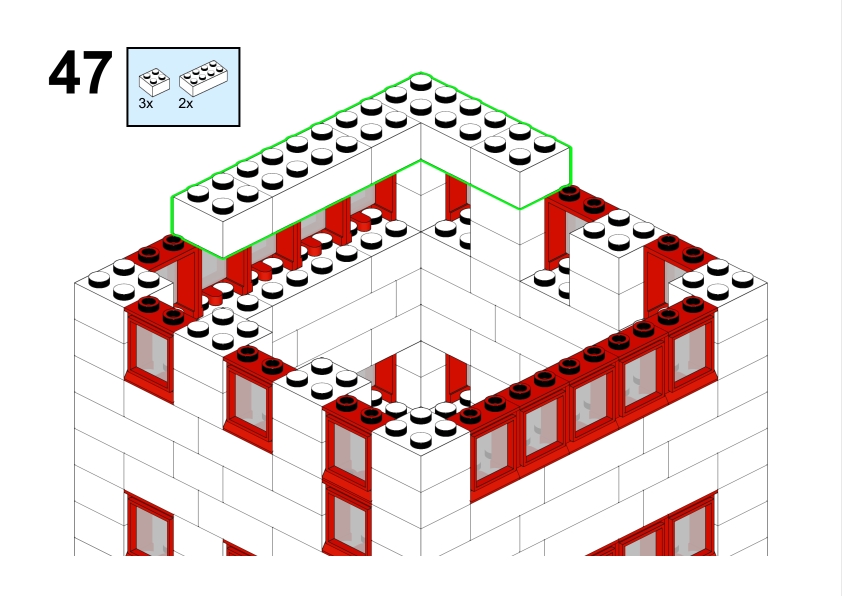 47

3x 2x