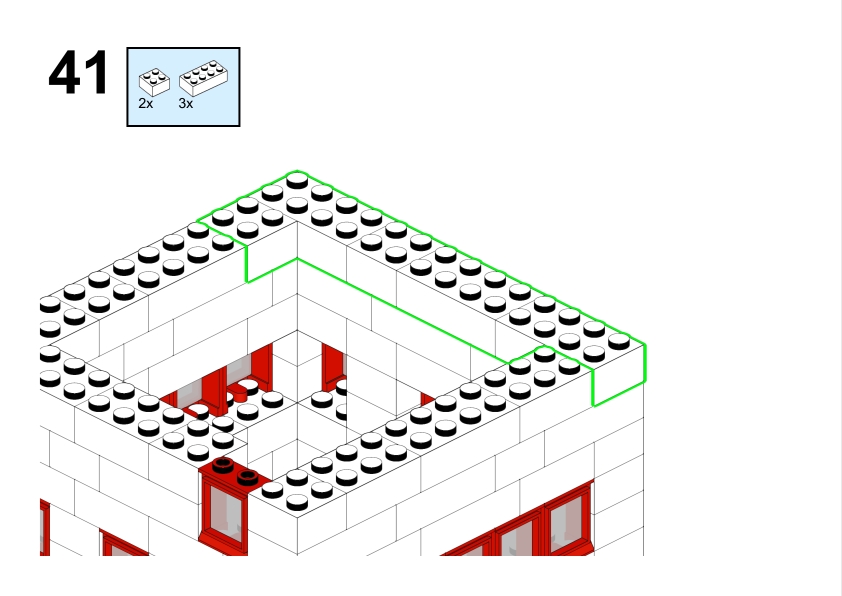 41

2x 3x