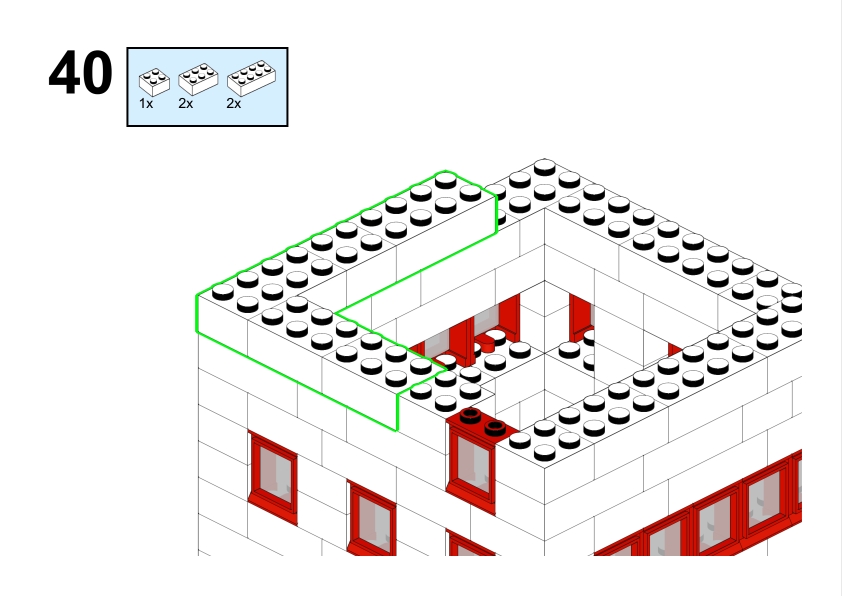 40

1x 2x 2x