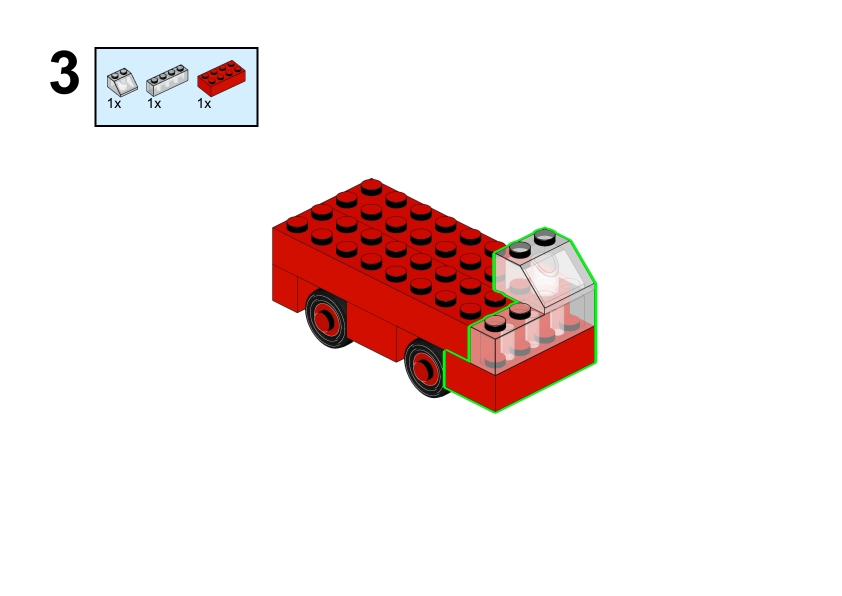 3

1x 1x 1x