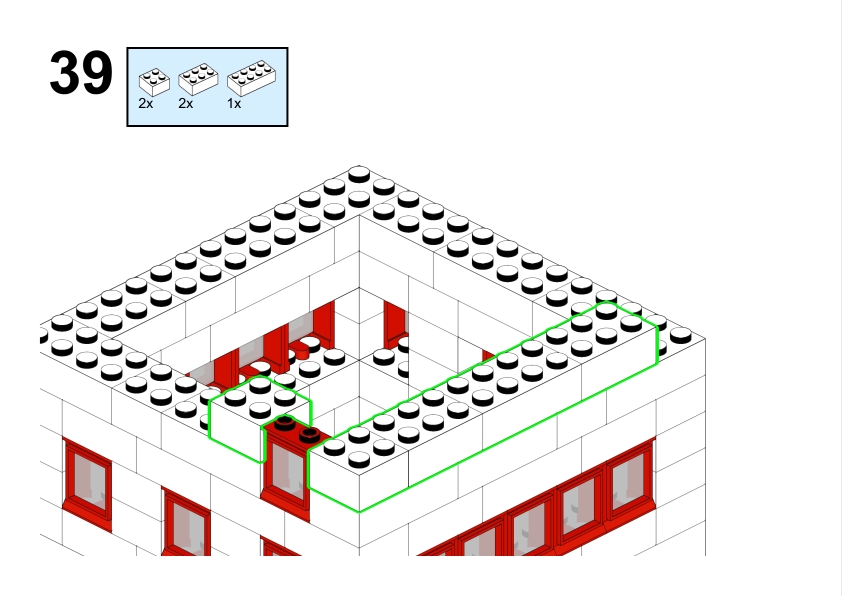 39

2x 2x 1x