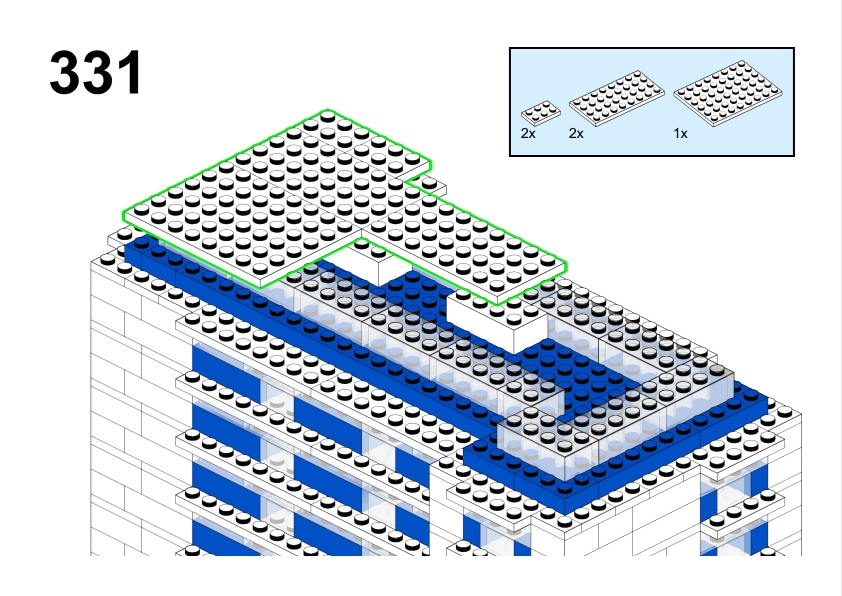 331

2x 2x 1x