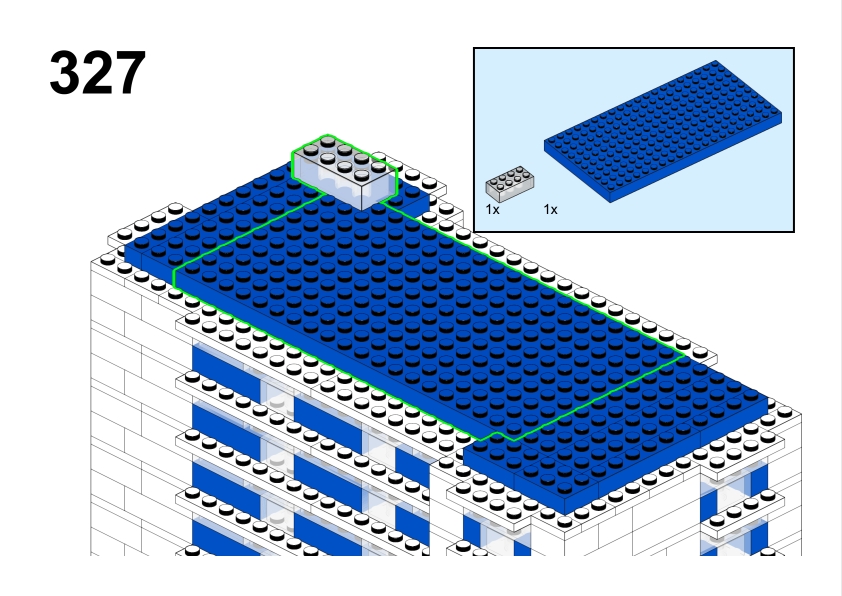 327

1x

1x