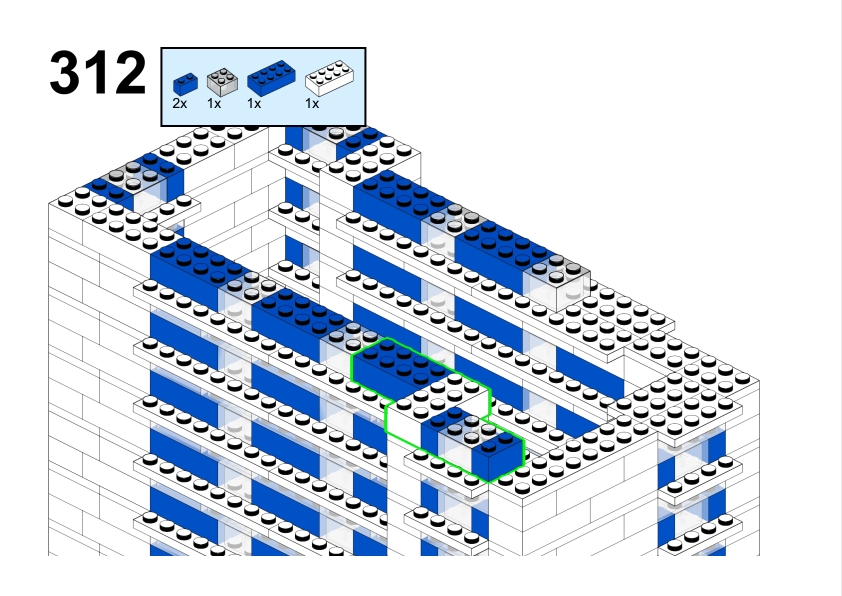 312

2x 1x 1x 1x