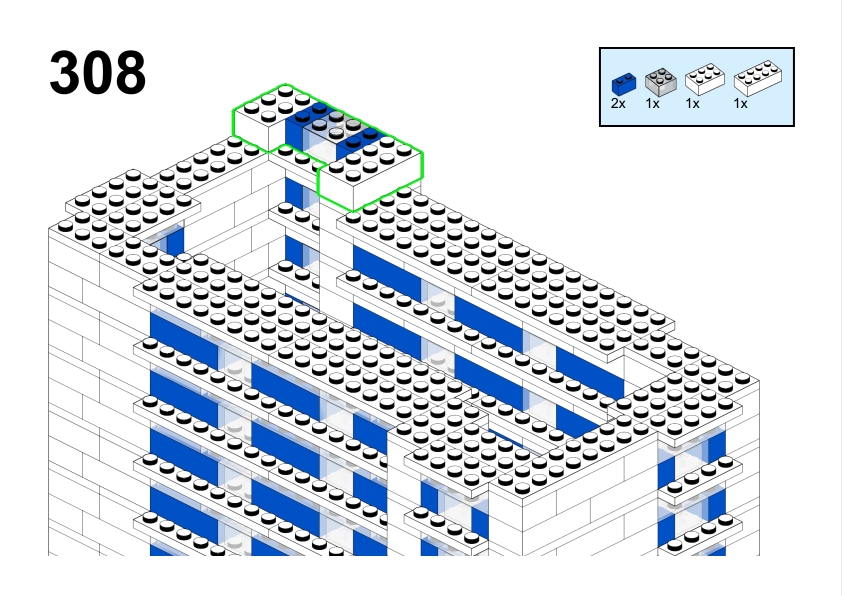 308

2x 1x 1x 1x