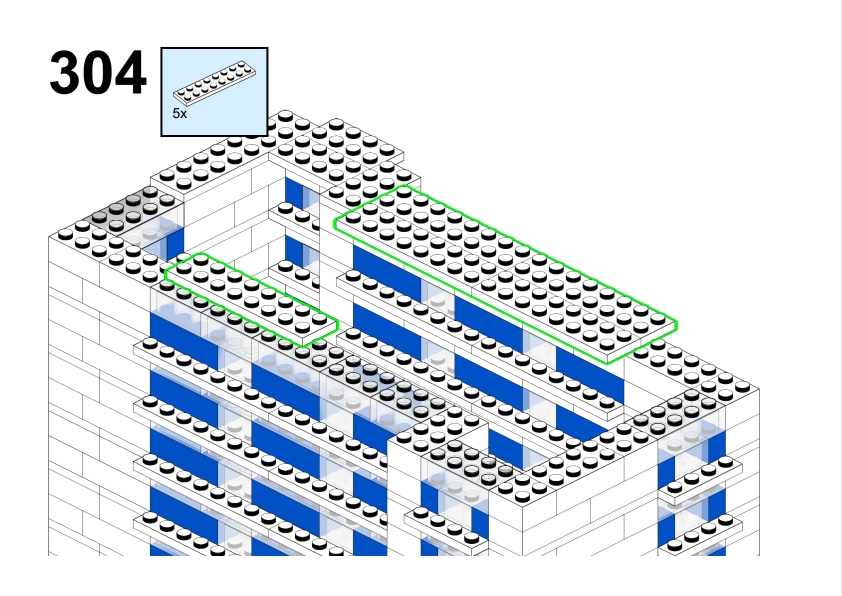 304

5x