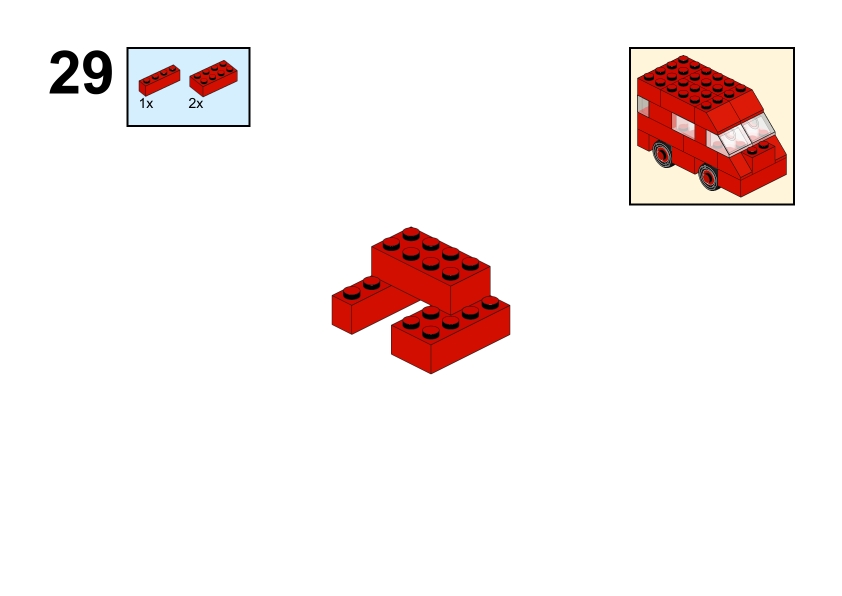 29

1x 2x