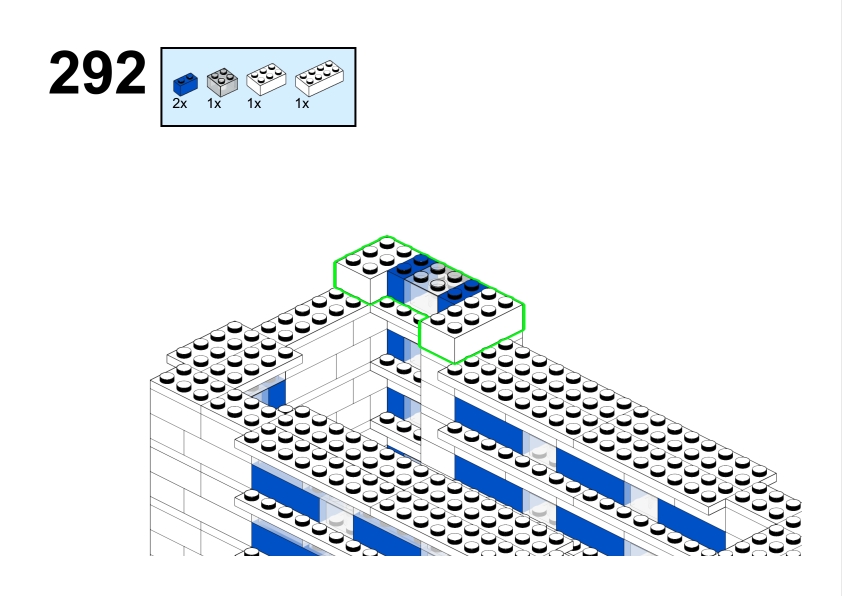 292

2x 1x 1x 1x