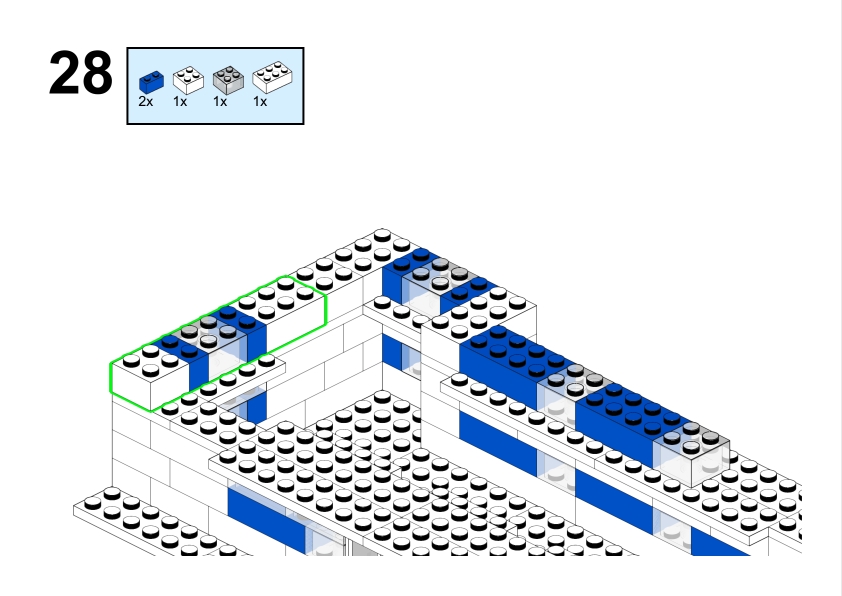 28

2x 1x 1x 1x