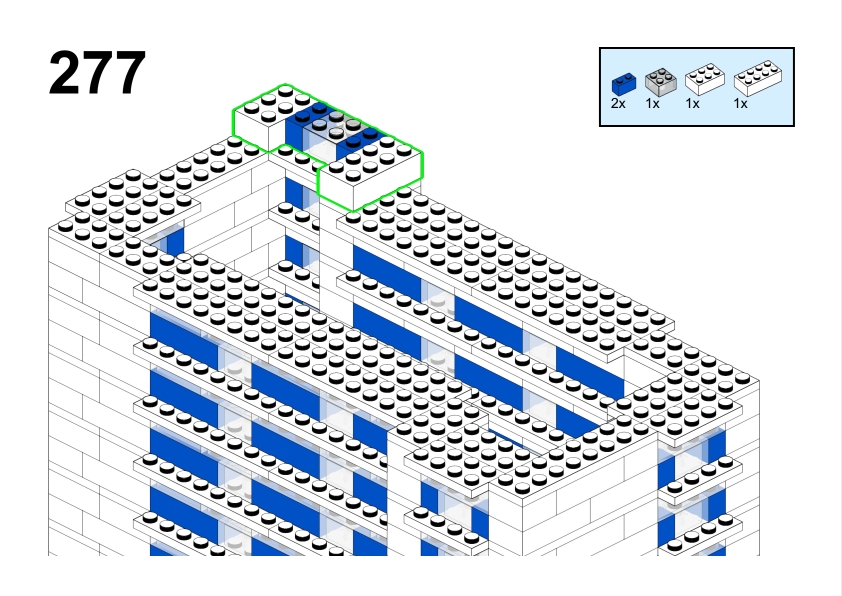 277

2x 1x 1x 1x