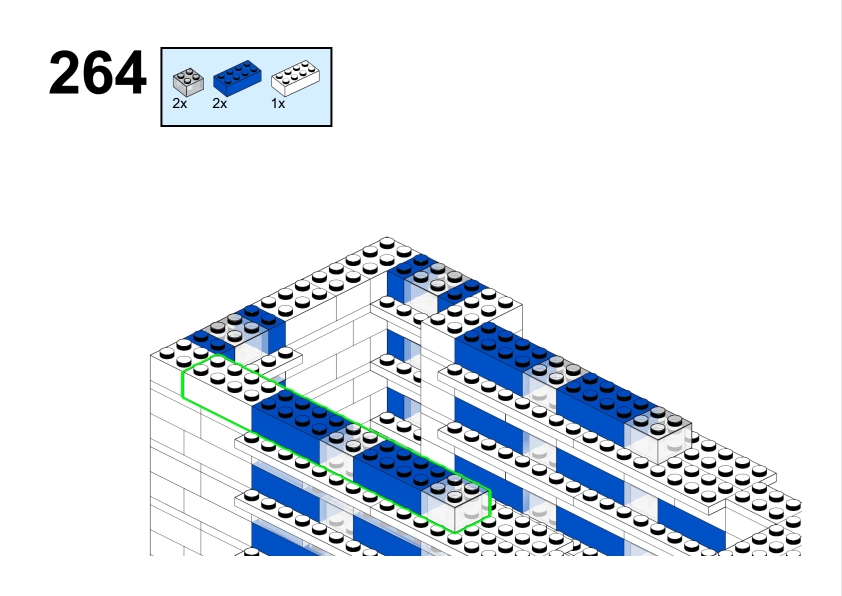 264

2x 2x 1x