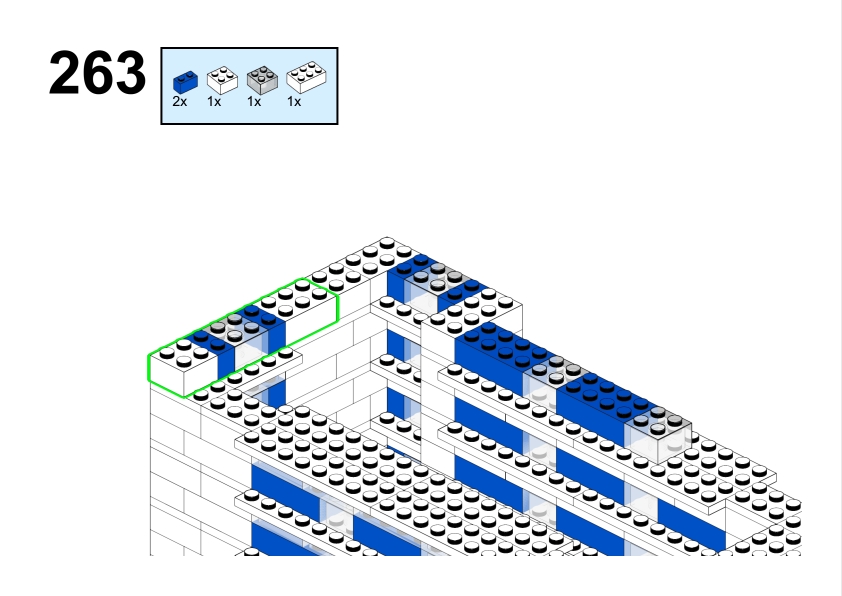 263

2x 1x 1x 1x