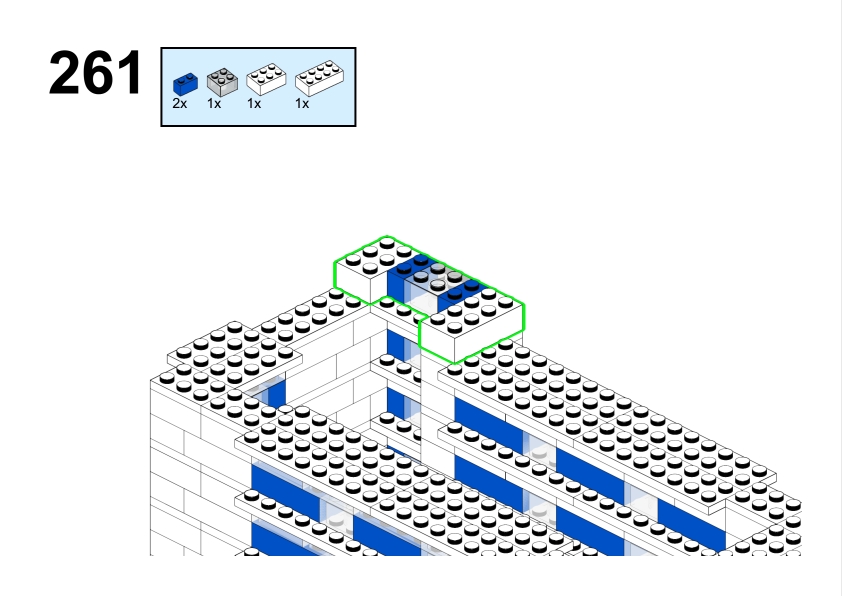 261

2x 1x 1x 1x