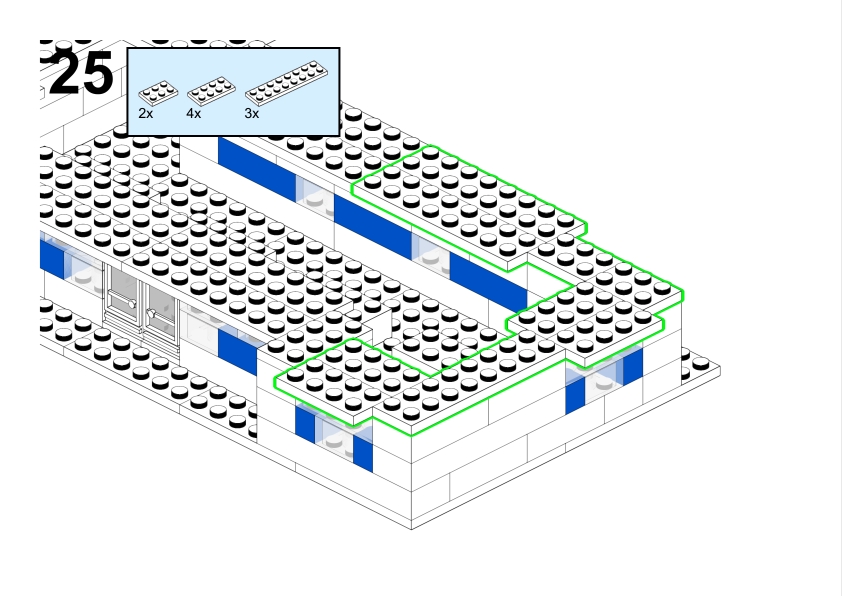 25

2x 4x 3x