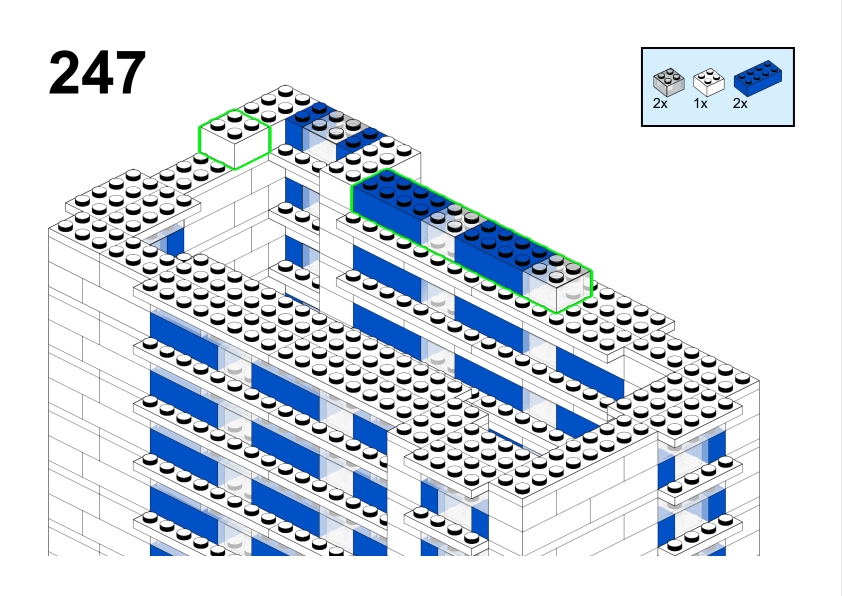 247

2x 1x 2x