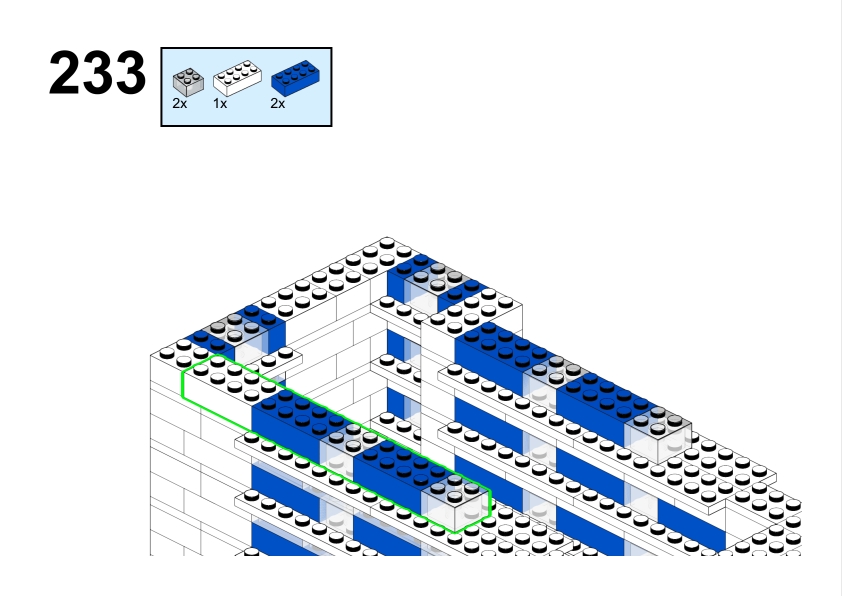 233

2x 1x 2x