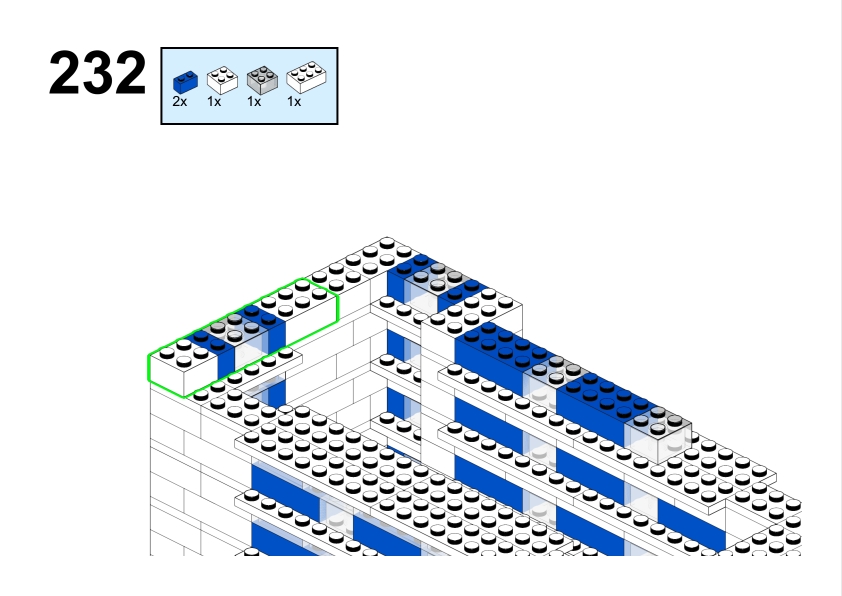 232

2x 1x 1x 1x