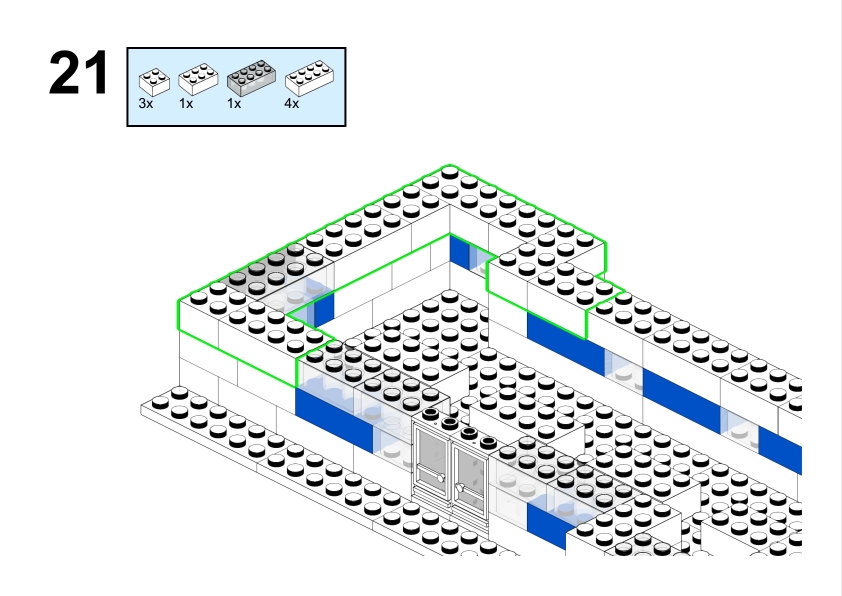 21

3x 1x 1x 4x