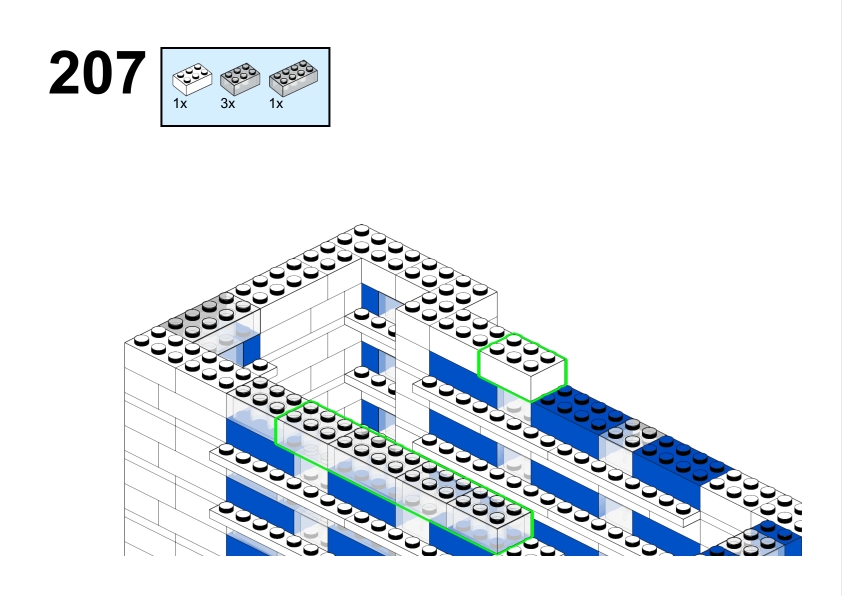 207

1x 3x 1x