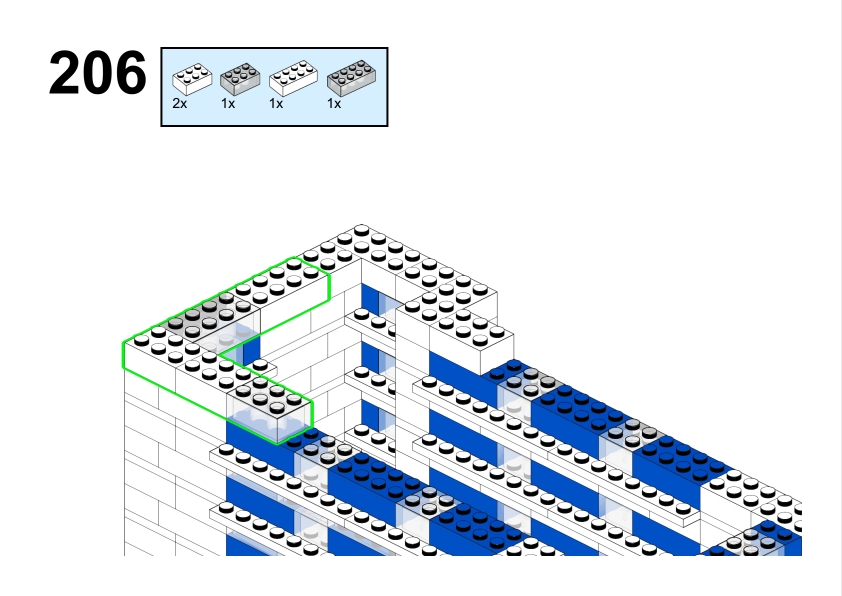 206

2x 1x 1x 1x