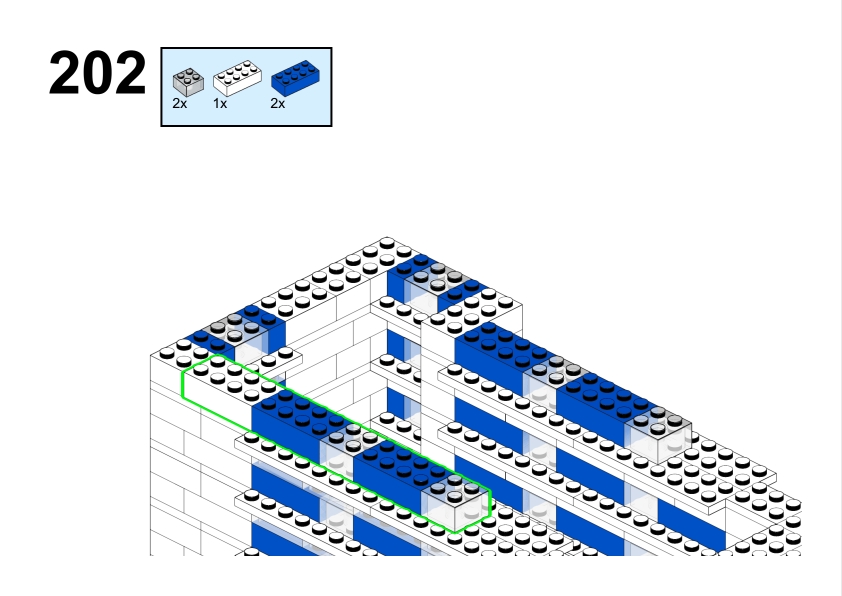 202

2x 1x 2x