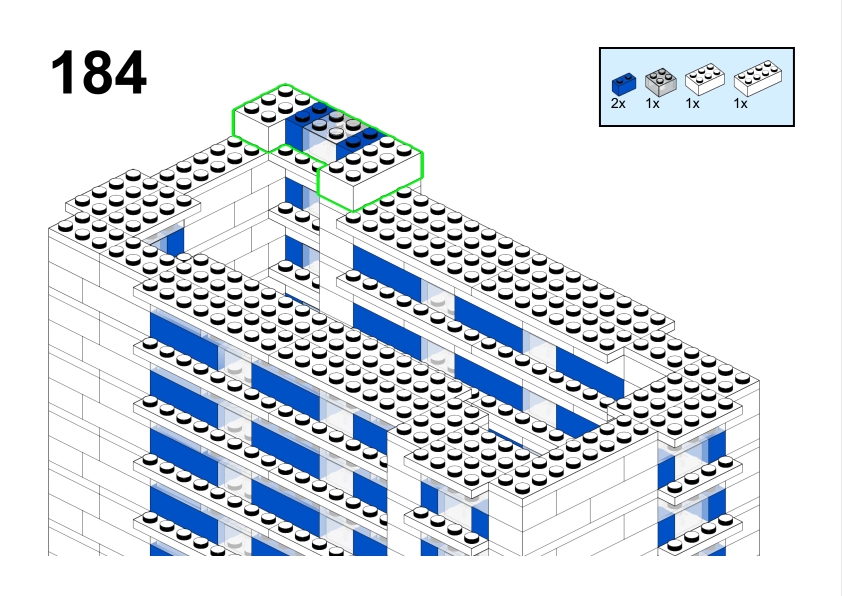 184

2x 1x 1x 1x