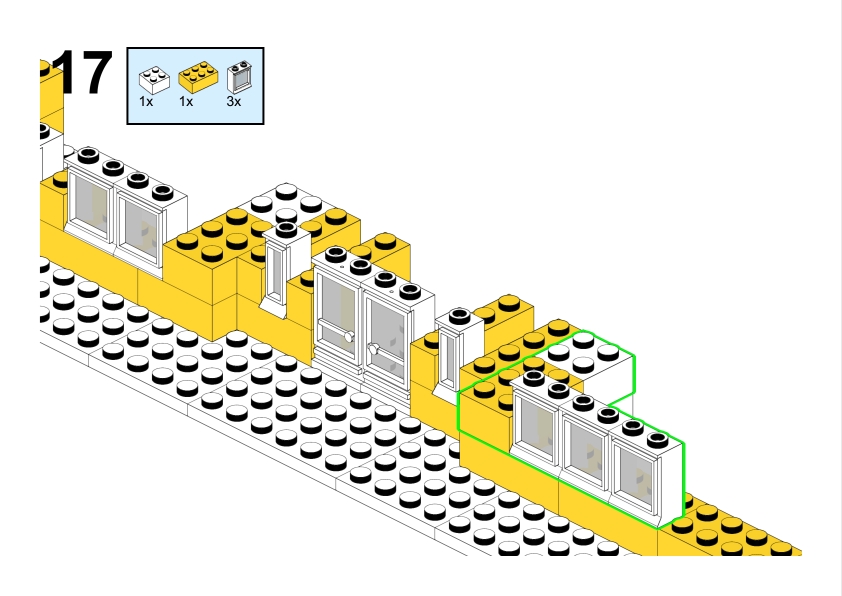 17
1x 1x 3x