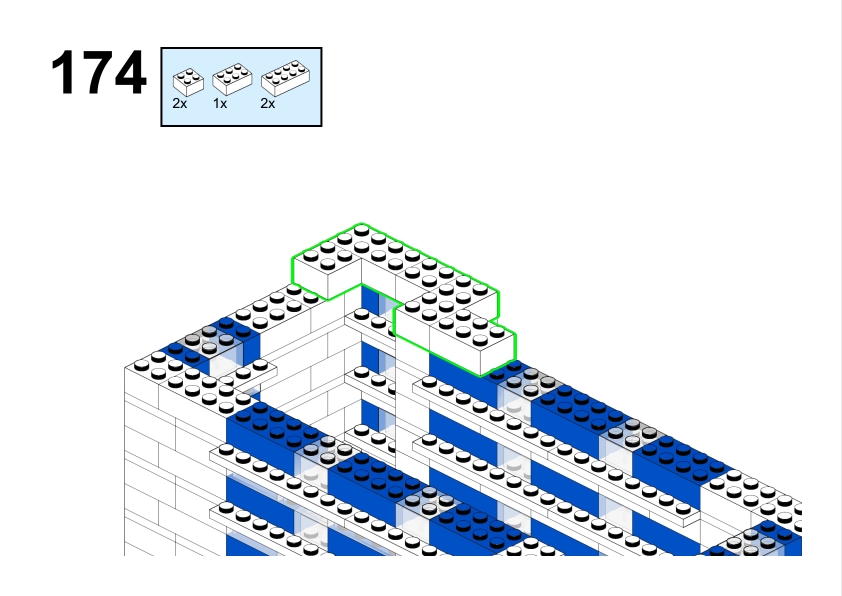 174

2x 1x 2x