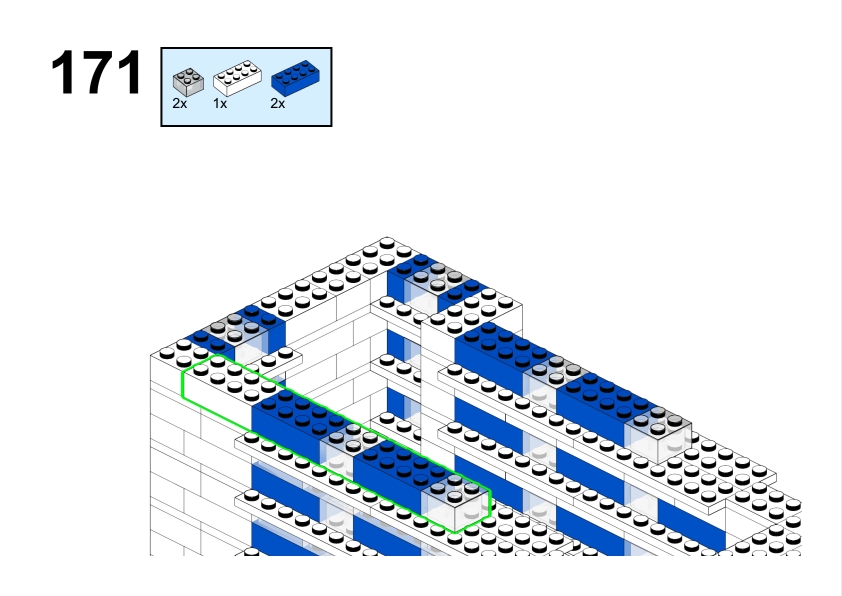 171

2x 1x 2x