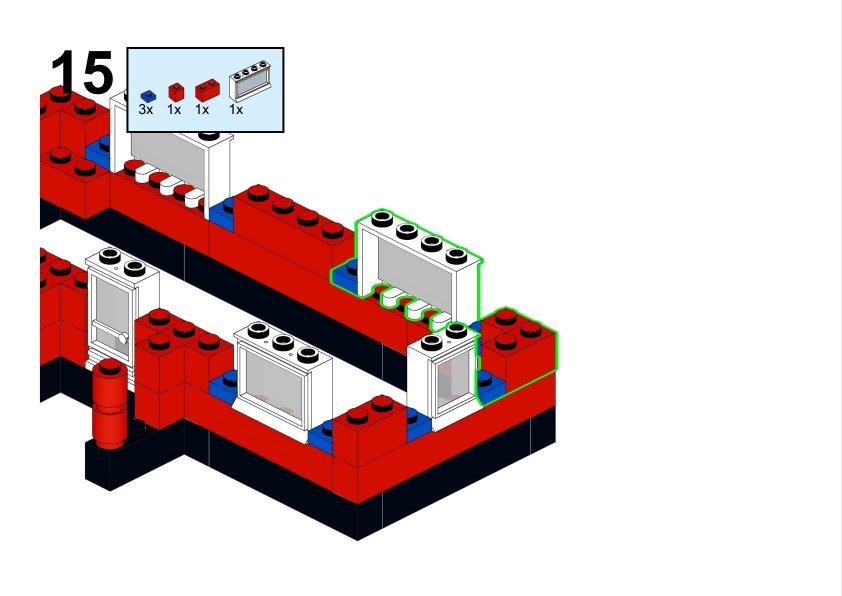 15
3x 1x 1x 1x