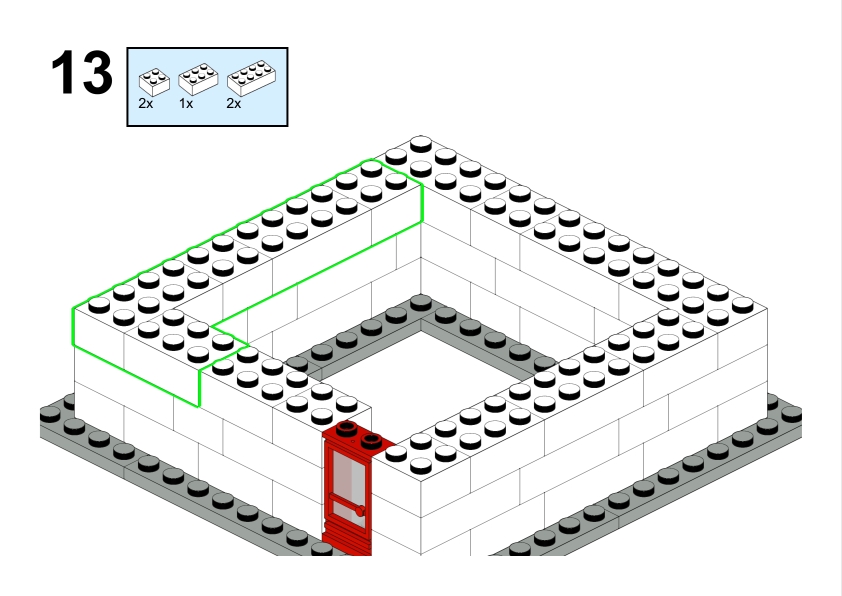 13

2x 1x 2x