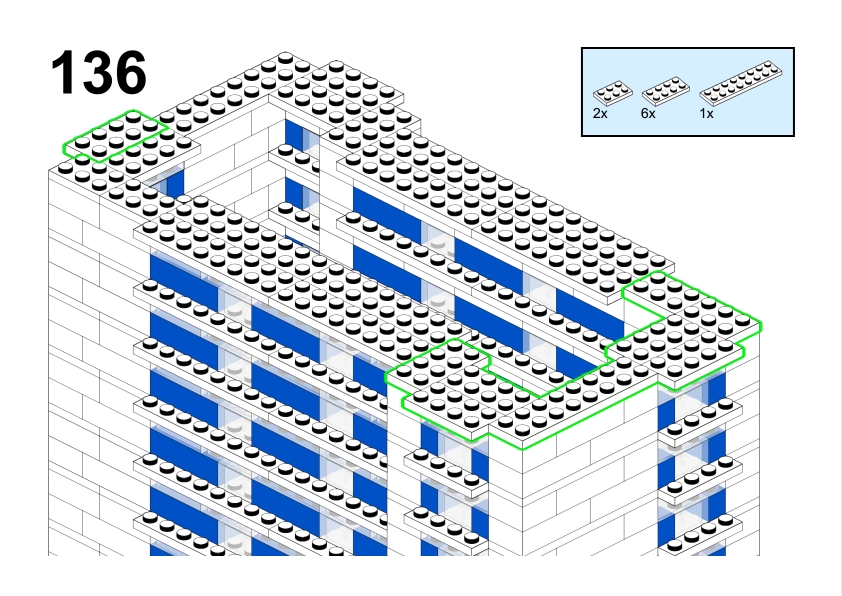 136

2x
6x
1x