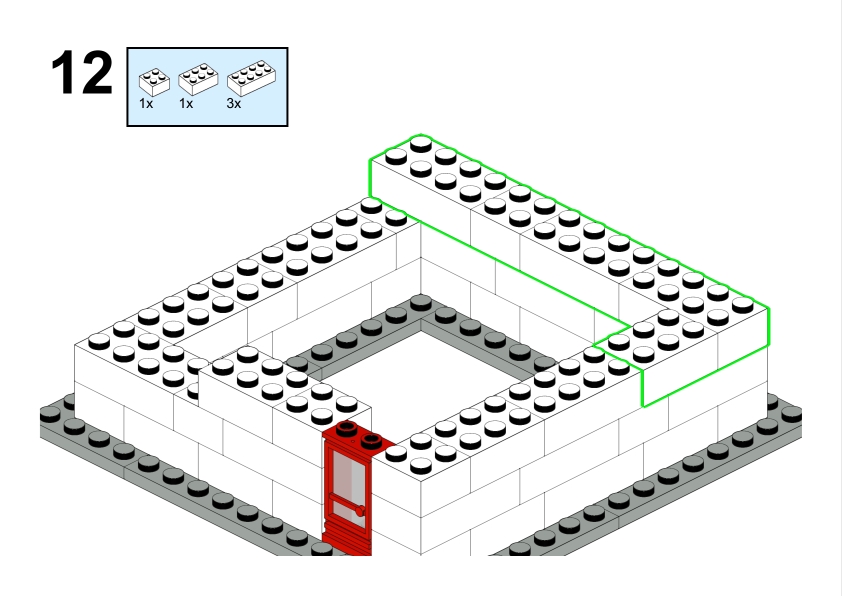 12

1x 1x 3x