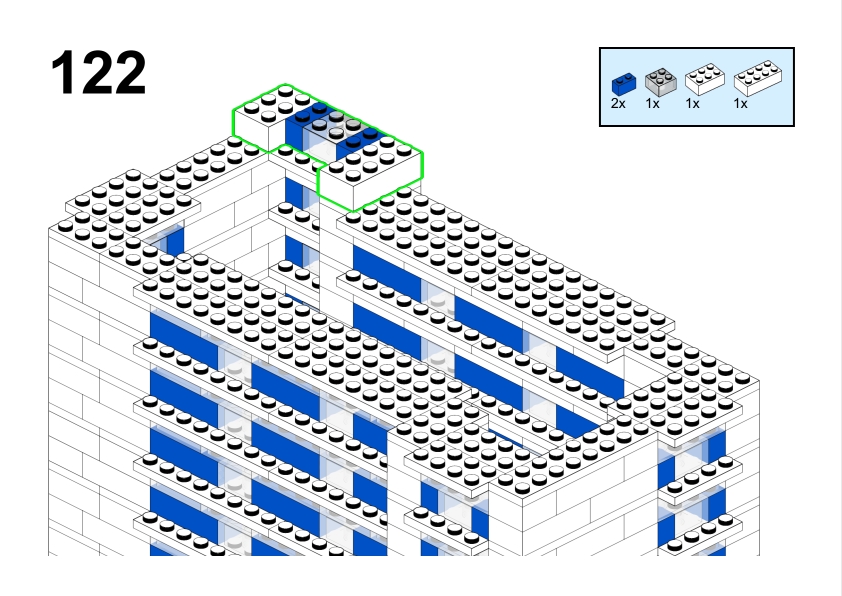 122

2x 1x 1x 1x