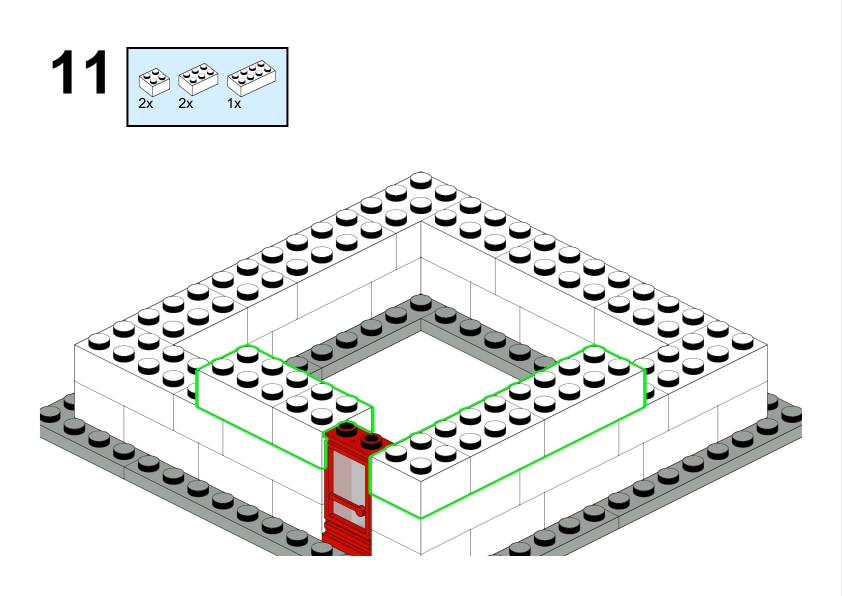 11

2x 2x 1x