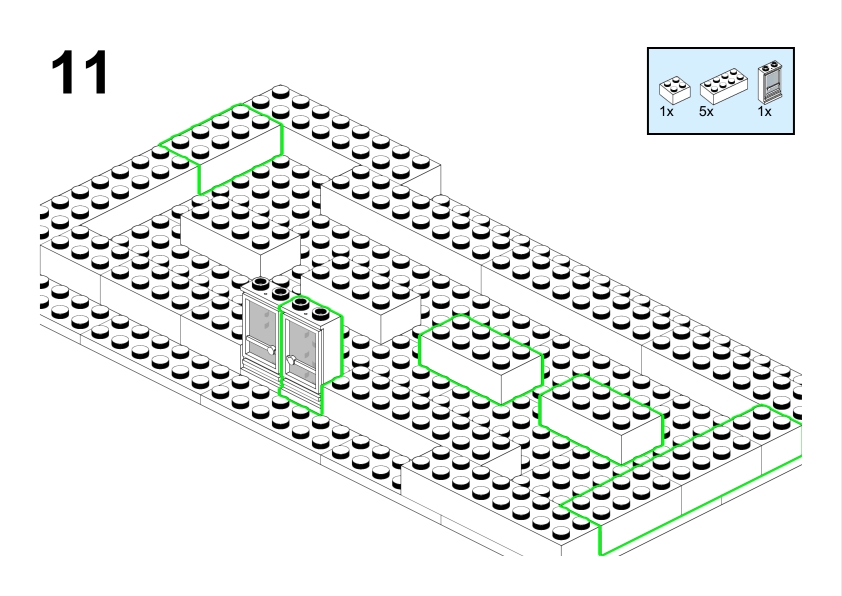 11

1x 5x 1x